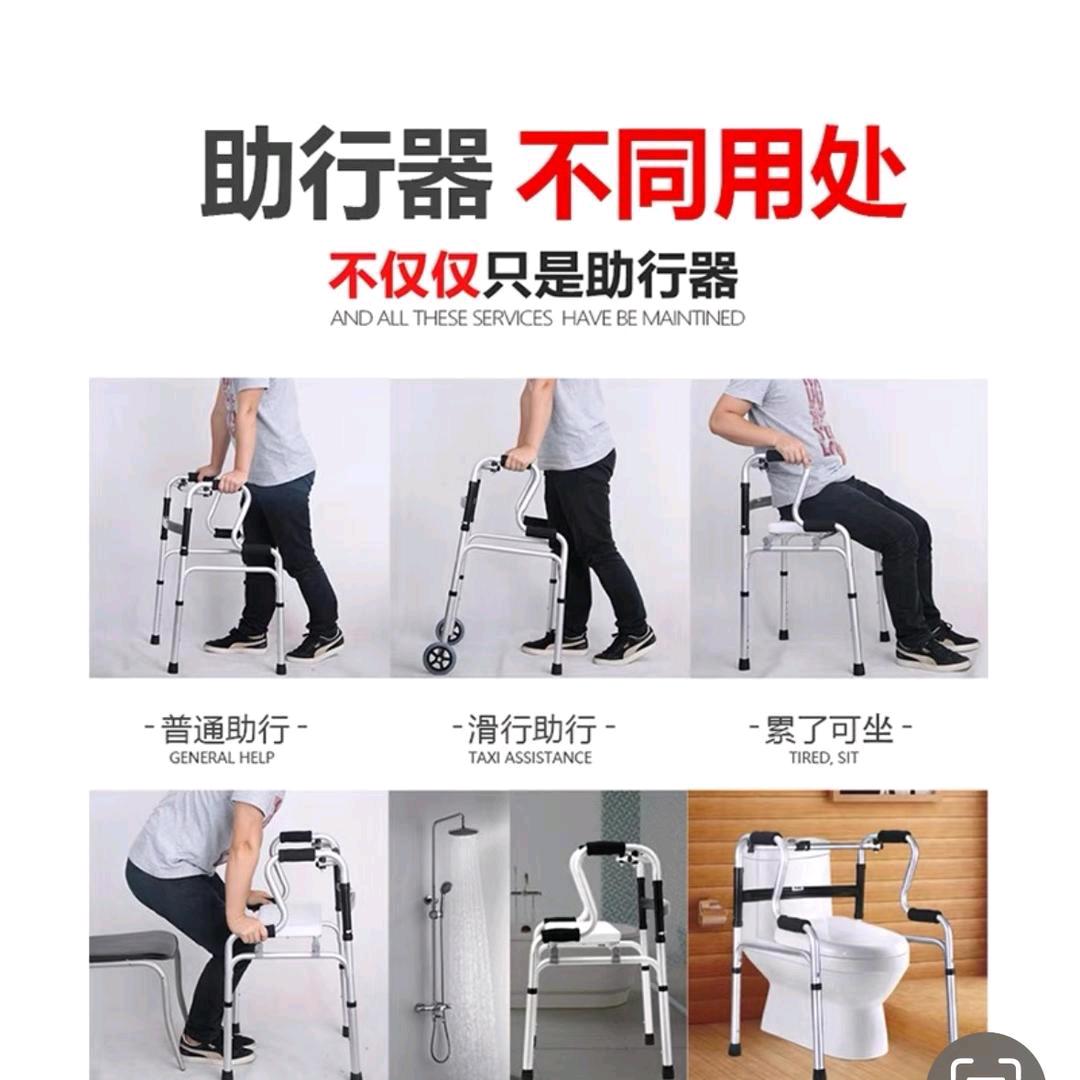 助行器 不同用处

不仅仅只是助行器

AND ALL THESE SERVICES HAVE BE MAINTINED

- 普通助行 -
GENERAL HELP

- 滑行助行 -
TAXI ASSISTANCE

- 累了可坐 -
TIRED, SIT