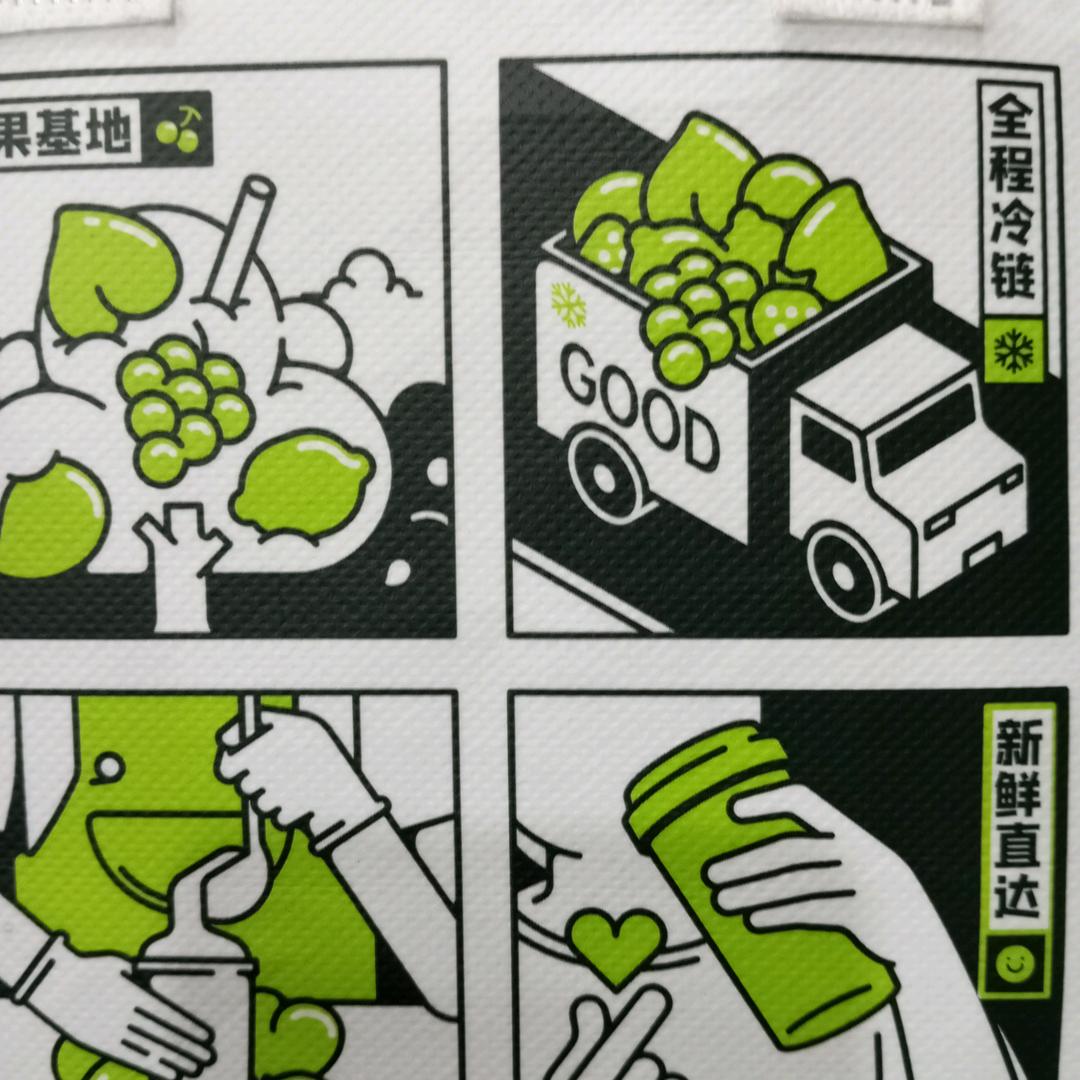 果基地

全程冷链

GOOD

新鲜直达