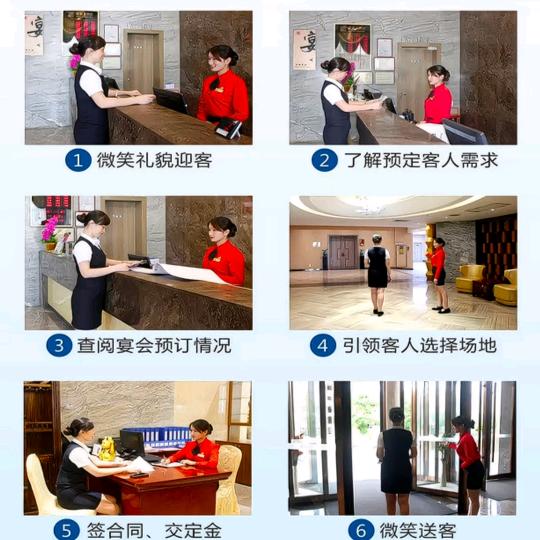 宴

1 微笑礼貌迎客

宴

2 了解预定客人需求

3 查阅宴会预订情况

4 引领客人选择场地

5 签合同、交定金

6 微笑送客