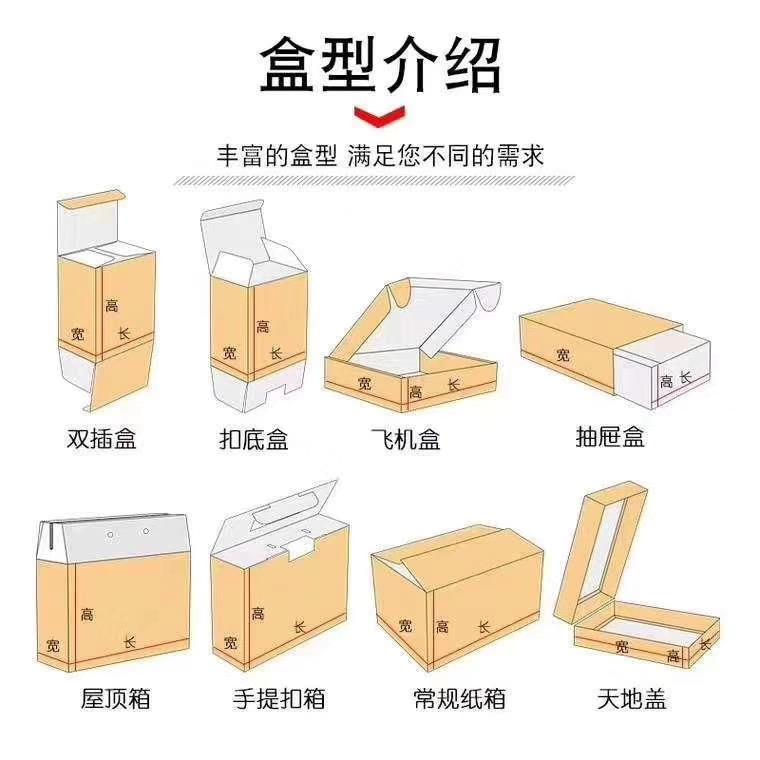 盒型介绍

丰富的盒型 满足您不同的需求

高
宽
长
双插盒

高
宽
长
扣底盒

宽
高
长
飞机盒

宽
高
长
抽屉盒

高
宽
长
屋顶箱

高
宽
长
手提扣箱

宽
高
长
常规纸箱

宽
高
长
天地盖