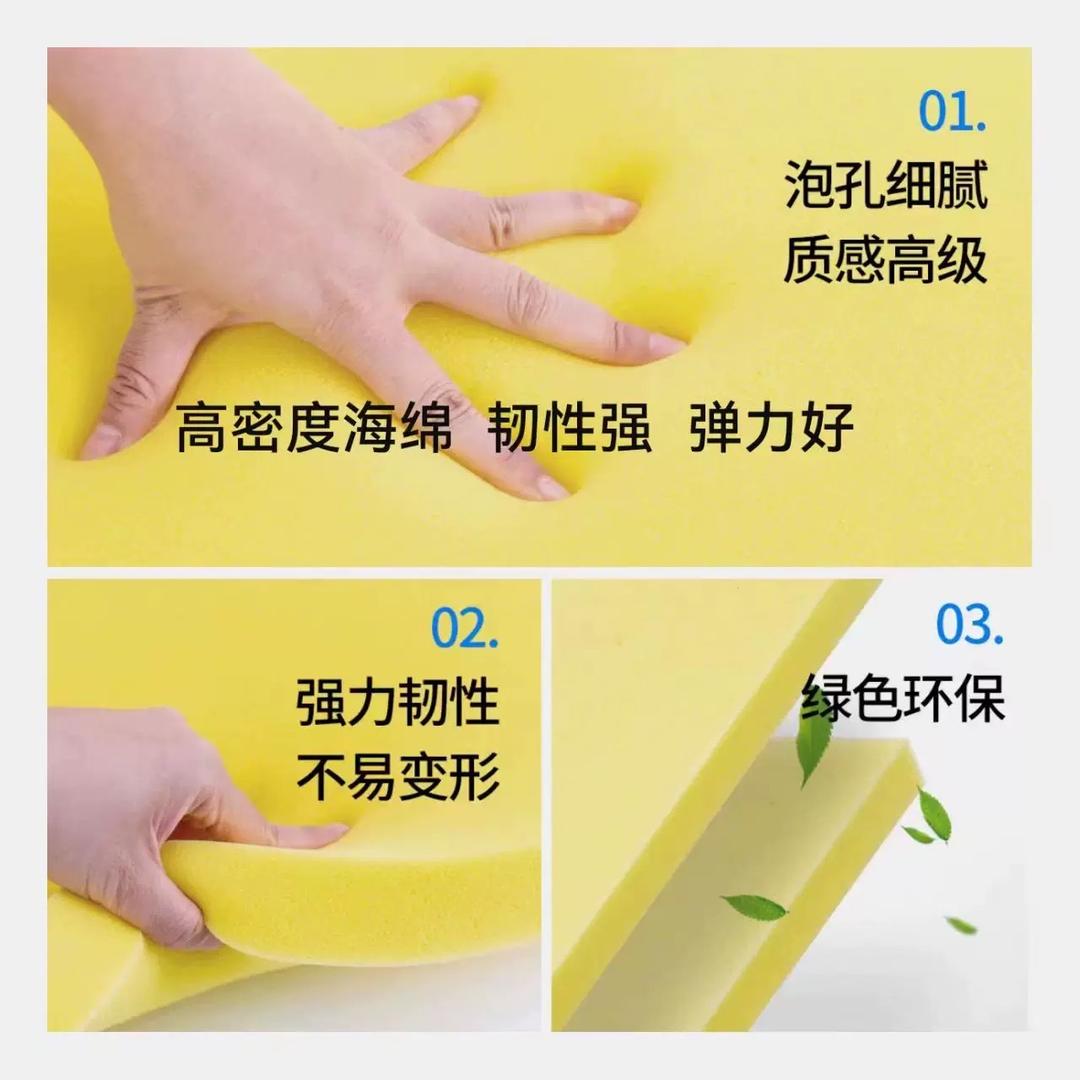 01.
泡孔细腻
质感高级

高密度海绵 韧性强 弹力好

02.
强力韧性
不易变形

03.
绿色环保